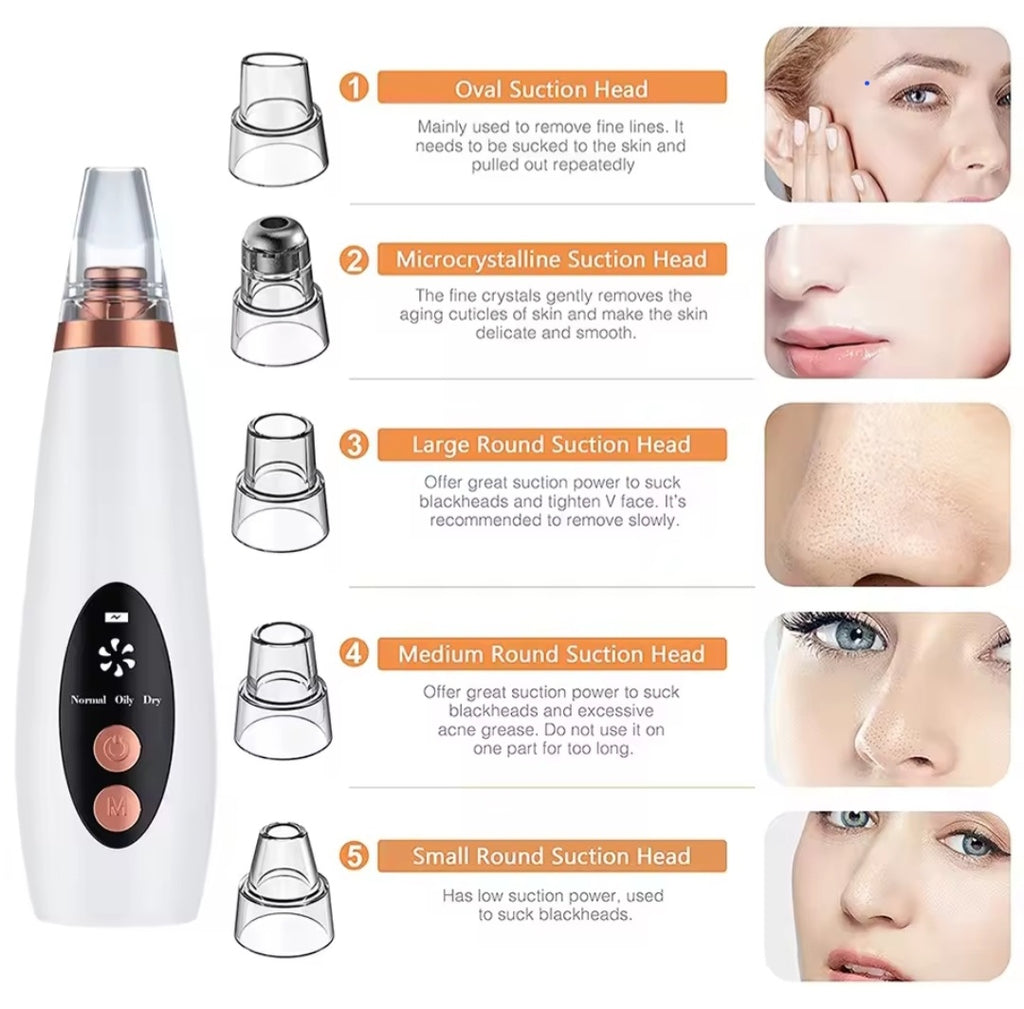 Normal Oily Dry

M

1 Oval Suction Head

Mainly used to remove fine lines. It needs to be sucked to the skin and pulled out repeatedly

2 Microcrystalline Suction Head

The fine crystals gently removes the aging cuticles of skin and make the skin delicate and smooth.

3 Large Round Suction Head

Offer great suction power to suck blackheads and tighten V face. It's recommended to remove slowly.

4 Medium Round Suction Head

Offer great suction power to suck blackheads and excessive acne grease. Do not use it on one part for too long.

5 Small Round Suction Head

Has low suction power, used to suck blackheads.